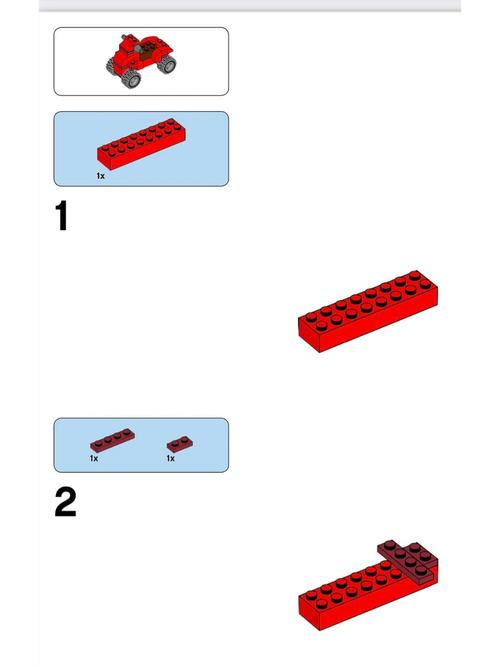 1x

1

1x

1x

2