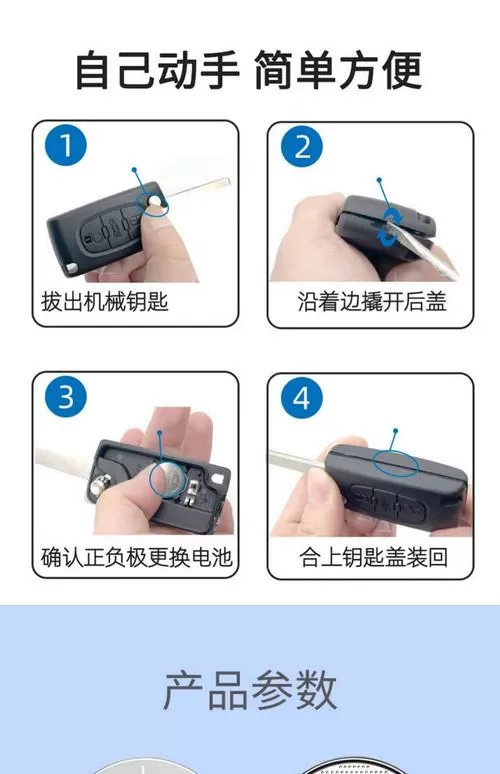 自己动手 简单方便

1
拔出机械钥匙

2
沿着边撬开后盖

3
确认正负极更换电池

4
合上钥匙盖装回

产品参数