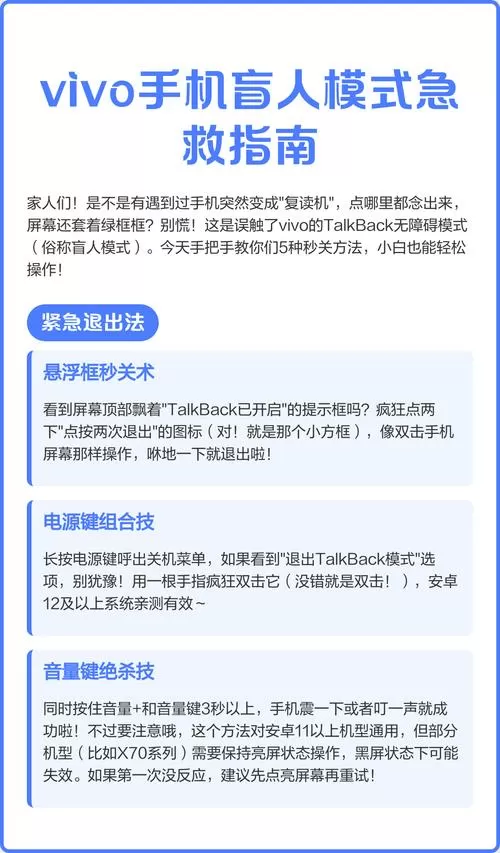 vivo手机盲人模式急救指南

家人们！是不是有遇到过手机突然变成"复读机"，点哪里都念出来，屏幕还套着绿框框？别慌！这是误触了vivo的TalkBack无障碍模式（俗称盲人模式）。今天手把手教你们5种秒关方法，小白也能轻松操作！

紧急退出法

悬浮框秒关术

看到屏幕顶部飘着"TalkBack已开启"的提示框吗？疯狂点两下"点按两次退出"的图标（对！就是那个小方框），像双击手机屏幕那样操作，咻地一下就退出啦！

电源键组合技

长按电源键呼出关机菜单，如果看到"退出TalkBack模式"选项，别犹豫！用一根手指疯狂双击它（没错就是双击！），安卓12及以上系统亲测有效~

音量键绝杀技

同时按住音量+和音量键3秒以上，手机震一下或者叮一声就成功啦！不过要注意哦，这个方法对安卓11以上机型通用，但部分机型（比如X70系列）需要保持亮屏状态操作，黑屏状态下可能失效。如果第一次没反应，建议先点亮屏幕再重试！