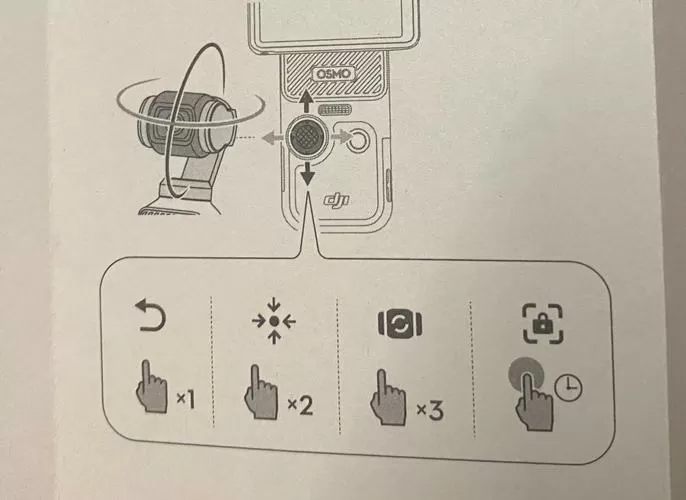 OSMO

dji

×1

×2

×3