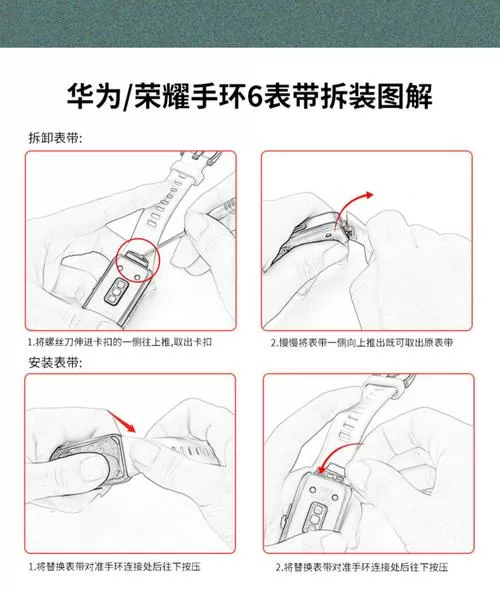 华为/荣耀手环6表带拆装图解

拆卸表带:

1.将螺丝刀伸进卡扣的一侧往上推,取出卡扣

2.慢慢将表带一侧向上推出既可取出原表带

安装表带:

1.将替换表带对准手环连接处后往下按压

2.将替换表带对准手环连接处后往下按压