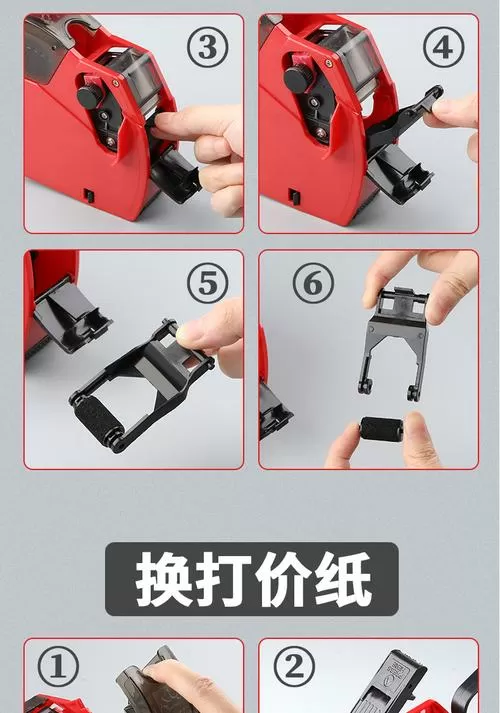 ③

④

⑤

⑥

换打价纸

①

②