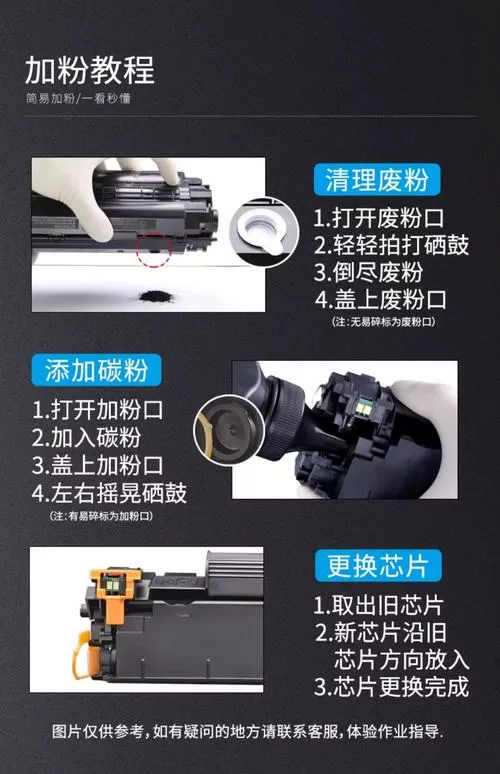 加粉教程
简易加粉/一看秒懂

清理废粉
1.打开废粉口
2.轻轻拍打硒鼓
3.倒尽废粉
4.盖上废粉口
(注:无易碎标为废粉口)

添加碳粉
1.打开加粉口
2.加入碳粉
3.盖上加粉口
4.左右摇晃硒鼓
(注:有易碎标为加粉口)

更换芯片
1.取出旧芯片
2.新芯片沿旧芯片方向放入
3.芯片更换完成

图片仅供参考,如有疑问的地方请联系客服,体验作业指导.