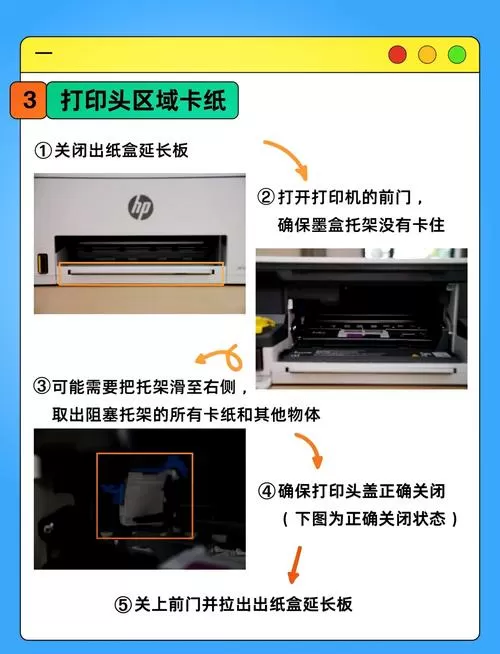 3 打印头区域卡纸

①关闭出纸盒延长板

hp

②打开打印机的前门，确保墨盒托架没有卡住

③可能需要把托架滑至右侧，取出阻塞托架的所有卡纸和其他物体

④确保打印头盖正确关闭（下图为正确关闭状态）

⑤关上前门并拉出出纸盒延长板