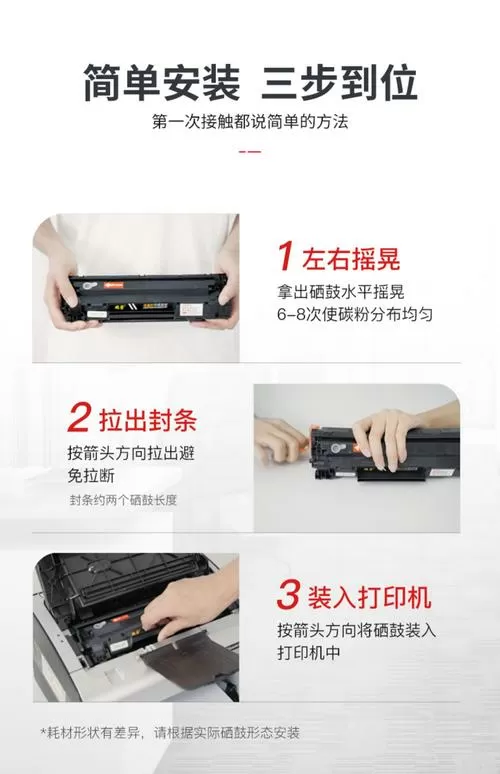 简单安装 三步到位

第一次接触都说简单的方法

1 左右摇晃

拿出硒鼓水平摇晃
6-8次使碳粉分布均匀

2 拉出封条

按箭头方向拉出避免拉断

封条约两个硒鼓长度

3 装入打印机

按箭头方向将硒鼓装入打印机中

*耗材形状有差异，请根据实际硒鼓形态安装