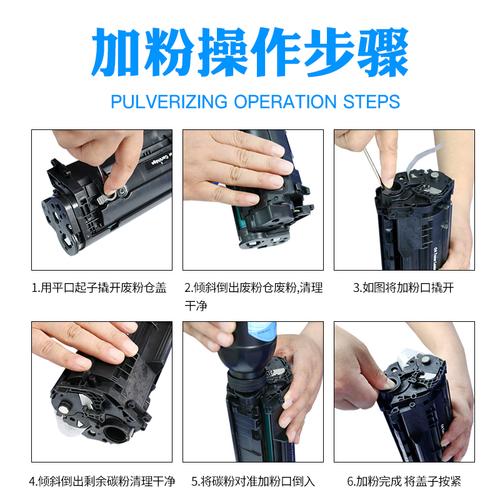 加粉操作步骤

PULVERIZING OPERATION STEPS

1.用平口起子撬开废粉仓盖

2.倾斜倒出废粉仓废粉,清理干净

3.如图将加粉口撬开

4.倾斜倒出剩余碳粉清理干净

5.将碳粉对准加粉口倒入

6.加粉完成 将盖子按紧