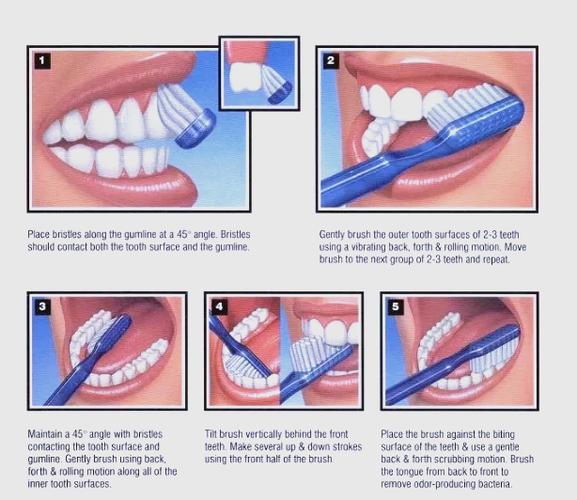 1

Place bristles along the gumline at a 45° angle. Bristles should contact both the tooth surface and the gumline.

2

Gently brush the outer tooth surfaces of 2-3 teeth using a vibrating back, forth & rolling motion. Move brush to the next group of 2-3 teeth and repeat.

3

Maintain a 45° angle with bristles contacting the tooth surface and gumline. Gently brush using back, forth & rolling motion along all of the inner tooth surfaces.

4

Tilt brush vertically behind the front teeth. Make several up & down strokes using the front half of the brush.

5

Place the brush against the biting surface of the teeth & use a gentle back & forth scrubbing motion. Brush the tongue from back to front to remove odor-producing bacteria.