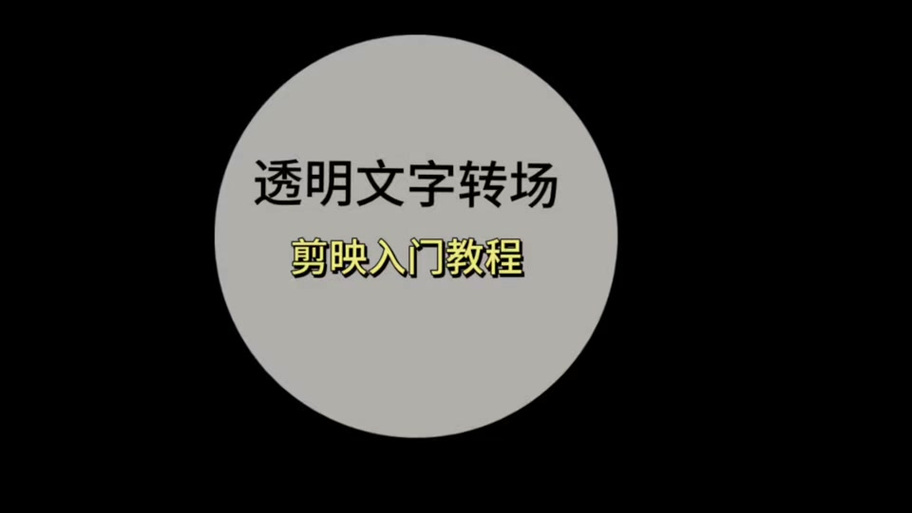 透明文字转场

剪映入门教程