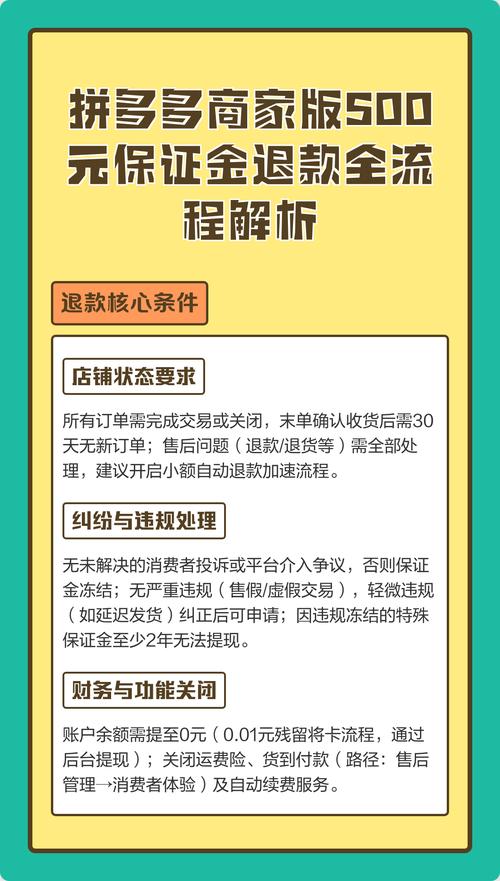 拼多多商家版500元保证金退款全流程解析

退款核心条件

店铺状态要求

所有订单需完成交易或关闭，末单确认收货后需30天无新订单；售后问题（退款/退货等）需全部处理，建议开启小额自动退款加速流程。

纠纷与违规处理

无未解决的消费者投诉或平台介入争议，否则保证金冻结；无严重违规（售假/虚假交易），轻微违规（如延迟发货）纠正后可申请；因违规冻结的特殊保证金至少2年无法提现。

财务与功能关闭

账户余额需提至0元（0.01元残留将卡流程，通过后台提现）；关闭运费险、货到付款（路径：售后管理→消费者体验）及自动续费服务。