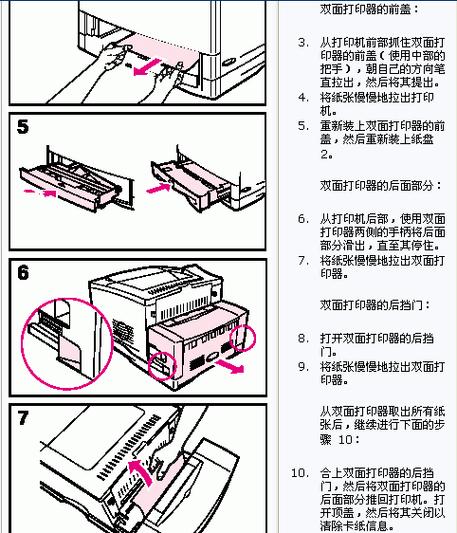 5

6

7

双面打印器的前盖：

3. 从打印机前部抓住双面打印器的前盖（使用中部的把手），朝自己的方向笔直拉出，然后将其提出。
4. 将纸张慢慢地拉出打印机。
5. 重新装上双面打印器的前盖，然后重新装上纸盘 2。

双面打印器的后面部分：

6. 从打印机后部，使用双面打印器两侧的手柄将后面部分滑出，直至其停住。
7. 将纸张慢慢地拉出双面打印器。

双面打印器的后挡门：

8. 打开双面打印器的后挡门。
9. 将纸张慢慢地拉出双面打印器。

从双面打印器取出所有纸张后，继续进行下面的步骤 10：

10. 合上双面打印器的后挡门，然后将双面打印器的后面部分推回打印机。打开顶盖，然后将其关闭以清除卡纸信息。