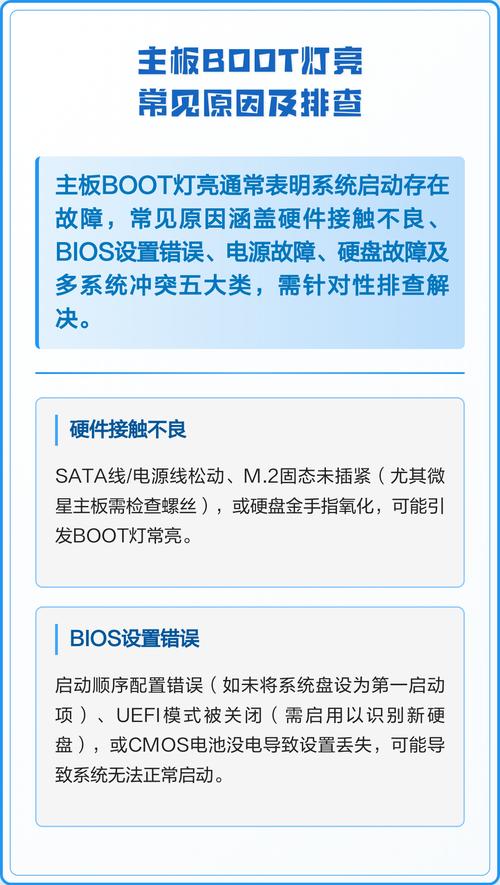 主板BOOT灯亮
常见原因及排查

主板BOOT灯亮通常表明系统启动存在故障，常见原因涵盖硬件接触不良、BIOS设置错误、电源故障、硬盘故障及多系统冲突五大类，需针对性排查解决。

硬件接触不良

SATA线/电源线松动、M.2固态未插紧（尤其微星主板需检查螺丝），或硬盘金手指氧化，可能引发BOOT灯常亮。

BIOS设置错误

启动顺序配置错误（如未将系统盘设为第一启动项）、UEFI模式被关闭（需启用以识别新硬盘），或CMOS电池没电导致设置丢失，可能导致系统无法正常启动。