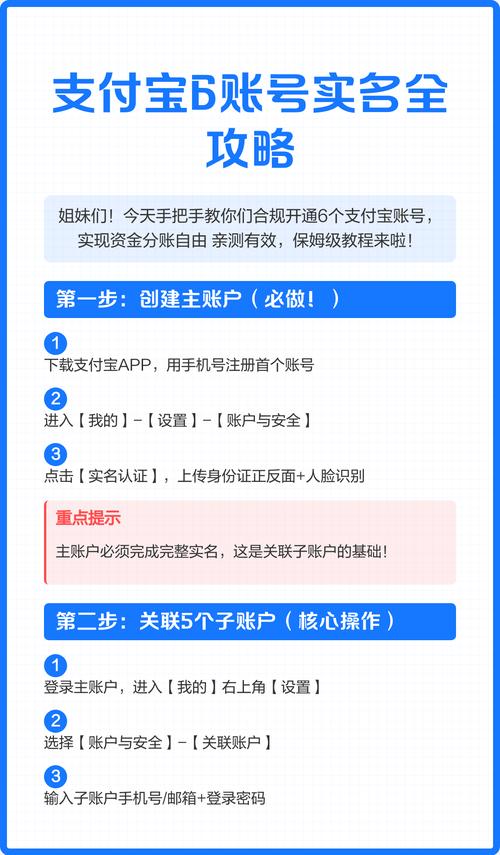 支付宝6账号实名全攻略

姐妹们！今天手把手教你们合规开通6个支付宝账号，实现资金分账自由 亲测有效，保姆级教程来啦！

第一步：创建主账户（必做！）

1
下载支付宝APP，用手机号注册首个账号

2
进入【我的】-【设置】-【账户与安全】

3
点击【实名认证】，上传身份证正反面+人脸识别

重点提示
主账户必须完成完整实名，这是关联子账户的基础！

第二步：关联5个子账户（核心操作）

1
登录主账户，进入【我的】右上角【设置】

2
选择【账户与安全】-【关联账户】

3
输入子账户手机号/邮箱+登录密码