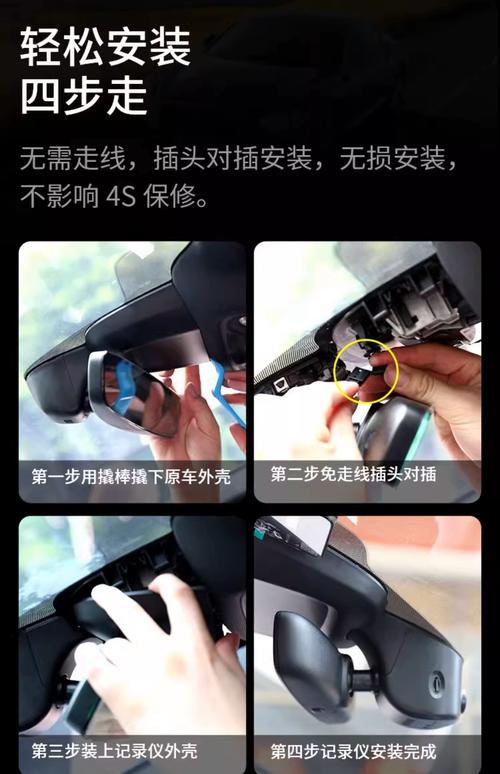 轻松安装
四步走

无需走线，插头对插安装，无损安装，不影响 4S 保修。

第一步用撬棒撬下原车外壳

第二步免走线插头对插

第三步装上记录仪外壳

第四步记录仪安装完成