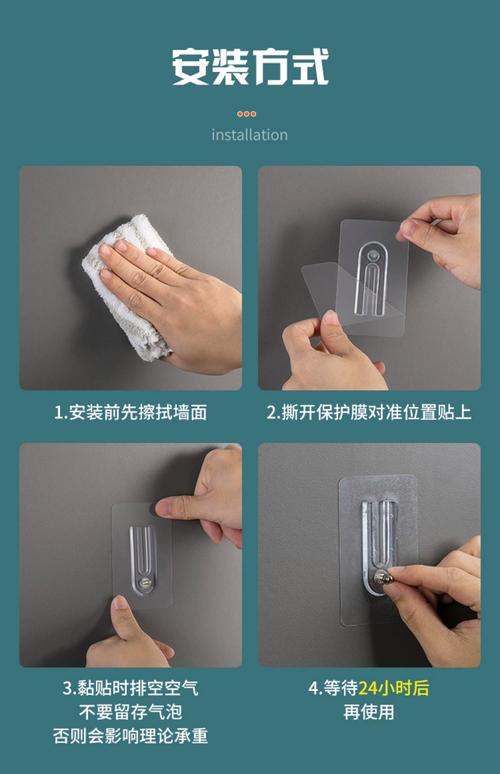 安装方式

installation

1.安装前先擦拭墙面

2.撕开保护膜对准位置贴上

3.黏贴时排空空气
不要留存气泡
否则会影响理论承重

4.等待24小时后
再使用