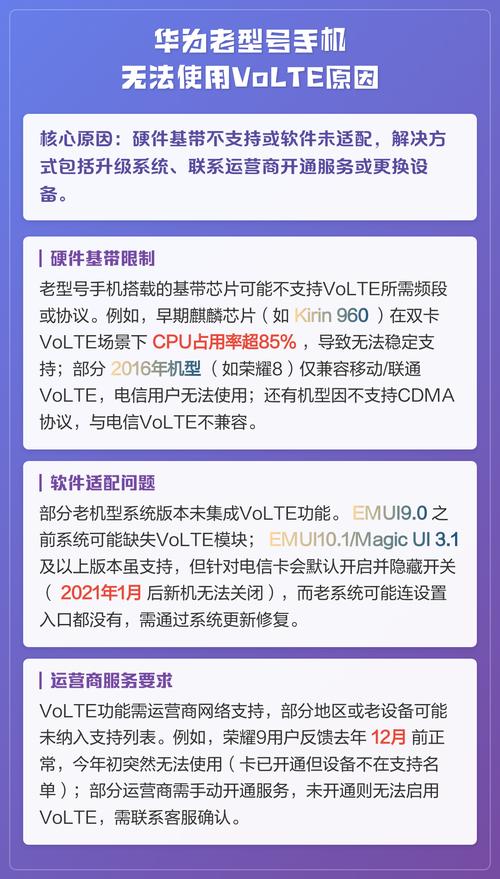 华为老型号手机
无法使用VoLTE原因

核心原因：硬件基带不支持或软件未适配，解决方式包括升级系统、联系运营商开通服务或更换设备。

硬件基带限制

老型号手机搭载的基带芯片可能不支持VoLTE所需频段或协议。例如，早期麒麟芯片（如 Kirin 960 ）在双卡VoLTE场景下 CPU占用率超85% ，导致无法稳定支持；部分 2016年机型 （如荣耀8）仅兼容移动/联通VoLTE，电信用户无法使用；还有机型因不支持CDMA协议，与电信VoLTE不兼容。

软件适配问题

部分老机型系统版本未集成VoLTE功能。 EMUI9.0 之前系统可能缺失VoLTE模块； EMUI10.1/Magic UI 3.1 及以上版本虽支持，但针对电信卡会默认开启并隐藏开关（ 2021年1月 后新机无法关闭），而老系统可能连设置入口都没有，需通过系统更新修复。

运营商服务要求

VoLTE功能需运营商网络支持，部分地区或老设备可能未纳入支持列表。例如，荣耀9用户反馈去年 12月 前正常，今年初突然无法使用（卡已开通但设备不在支持名单）；部分运营商需手动开通服务，未开通则无法启用VoLTE，需联系客服确认。