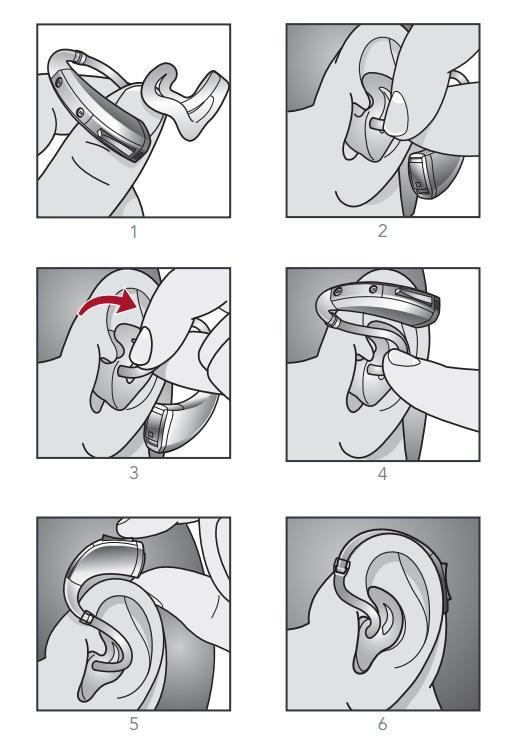 1

2

3

4

5

6